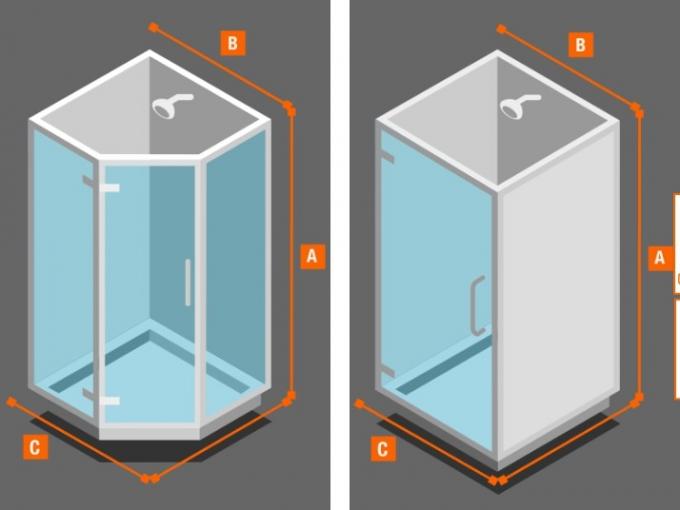 B
A
C
B
A
C